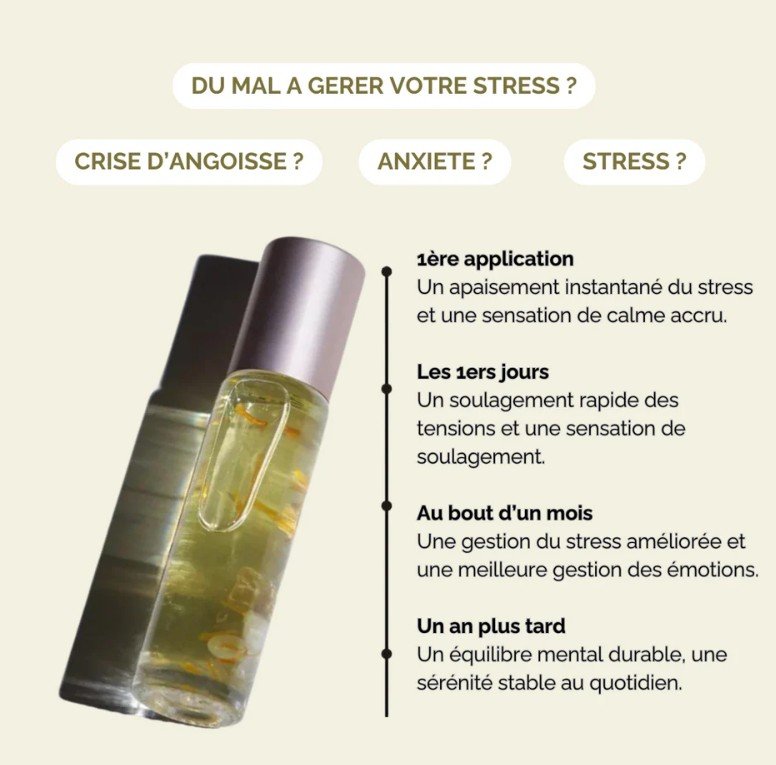 DU MAL A GERER VOTRE STRESS ?

CRISE D'ANGOISSE ?

ANXIETE ?

STRESS ?

1ère application
Un apaisement instantané du stress et une sensation de calme accru.

Les 1ers jours
Un soulagement rapide des tensions et une sensation de soulagement.

Au bout d'un mois
Une gestion du stress améliorée et une meilleure gestion des émotions.

Un an plus tard
Un équilibre mental durable, une sérénité stable au quotidien.