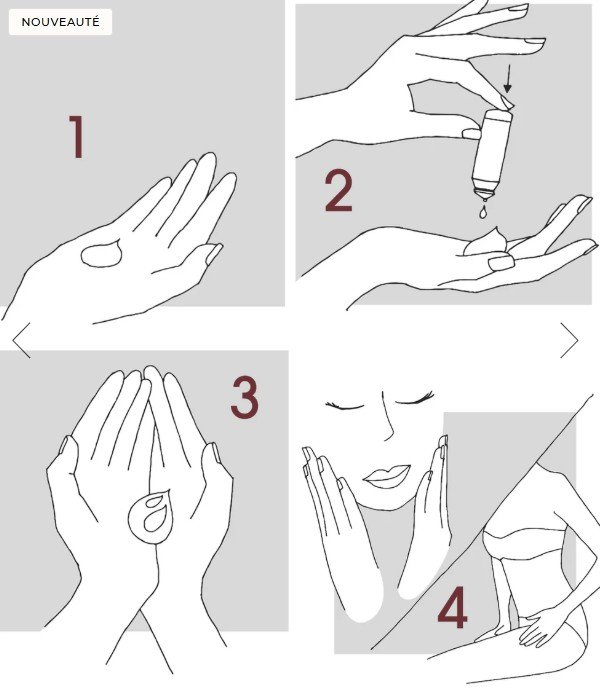 NOUVEAUTÉ

1

2

3

4