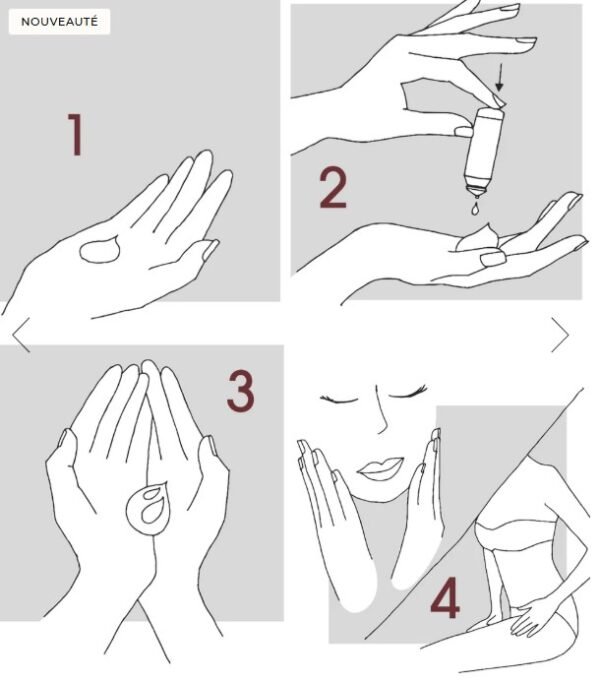 NOUVEAUTÉ

1

2

3

4